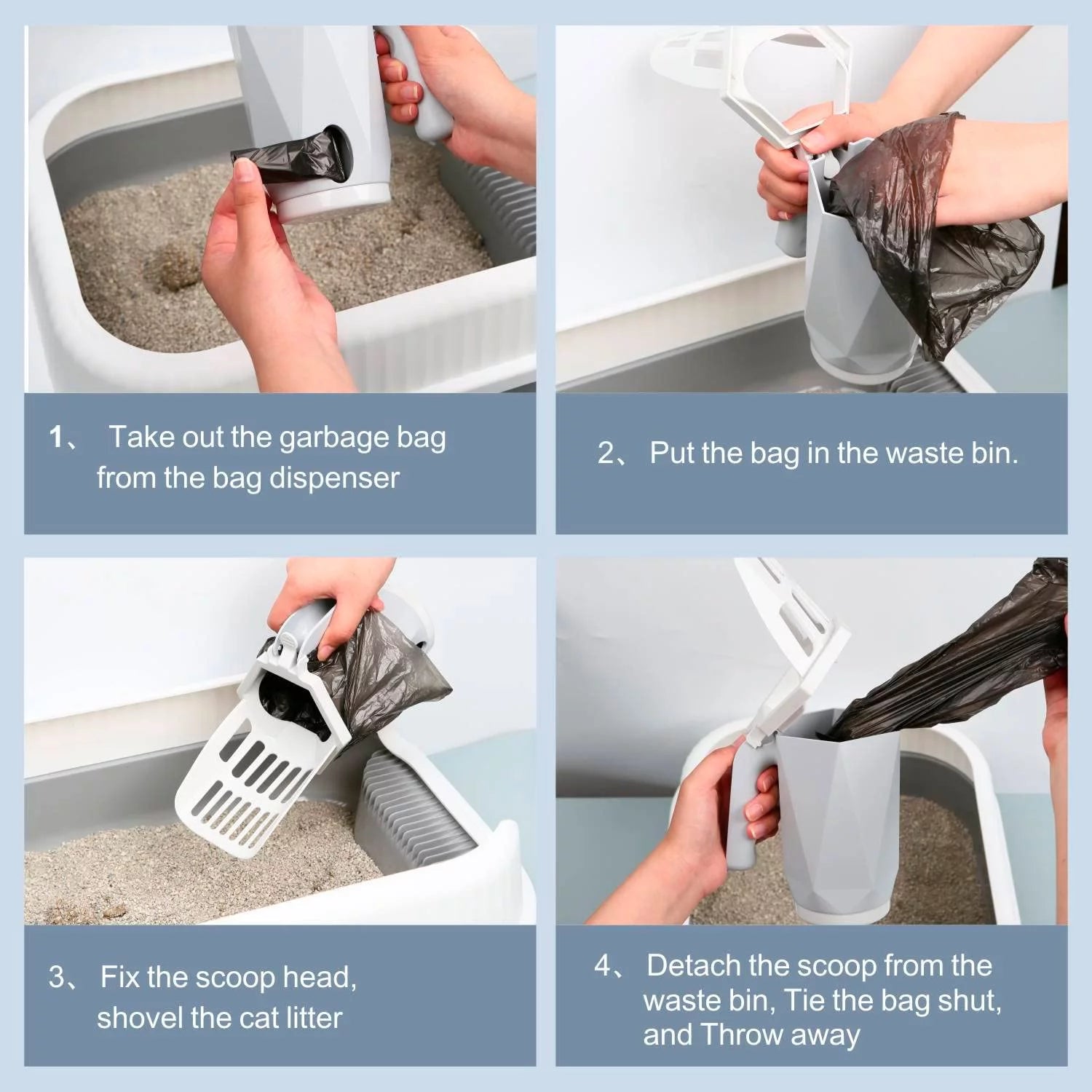 1、 Take out the garbage bag from the bag dispenser

2、 Put the bag in the waste bin.

3、 Fix the scoop head, shovel the cat litter

4、 Detach the scoop from the waste bin, Tie the bag shut, and Throw away